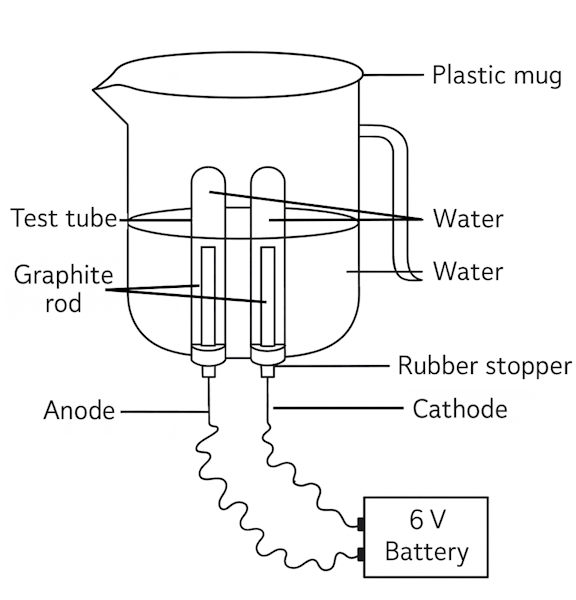 Plastic mug
Test tube
Water
Graphite rod
Water
Rubber stopper
Anode
Cathode
6 V Battery